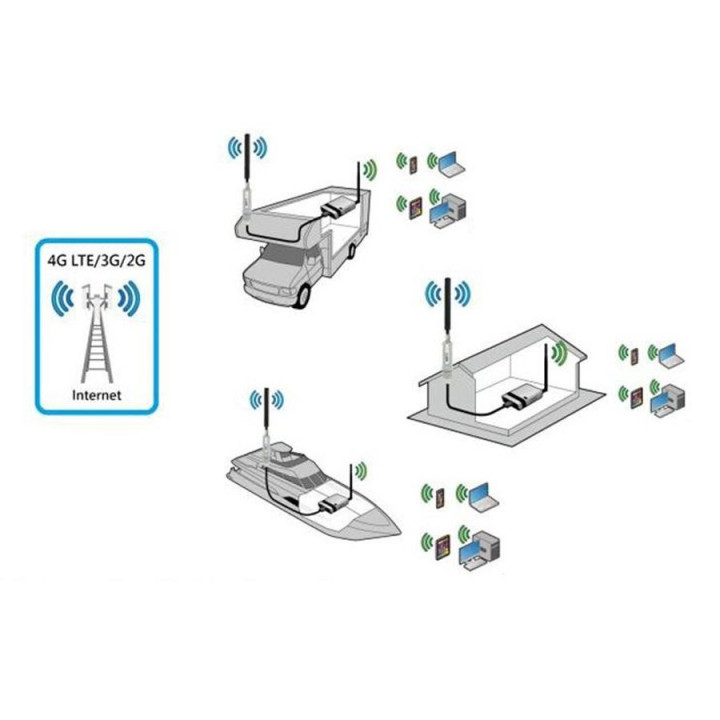 4G LTE/3G/2G

Internet